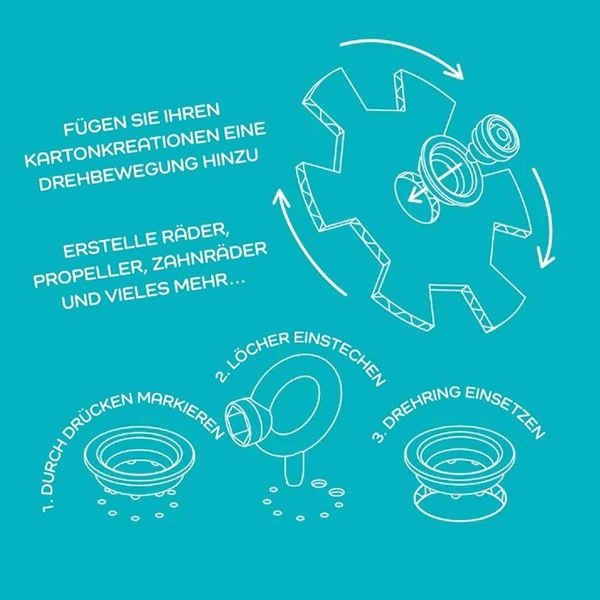 FÜGEN SIE IHREN KARTONKREATIONEN EINE DREHBEWEGUNG HINZU

ERSTELLE RÄDER, PROPELLER, ZAHNRÄDER UND VIELES MEHR...

1. DURCH DRÜCKEN MARKIEREN

2. LÖCHER EINSTECHEN

3. DREHRING EINSETZEN